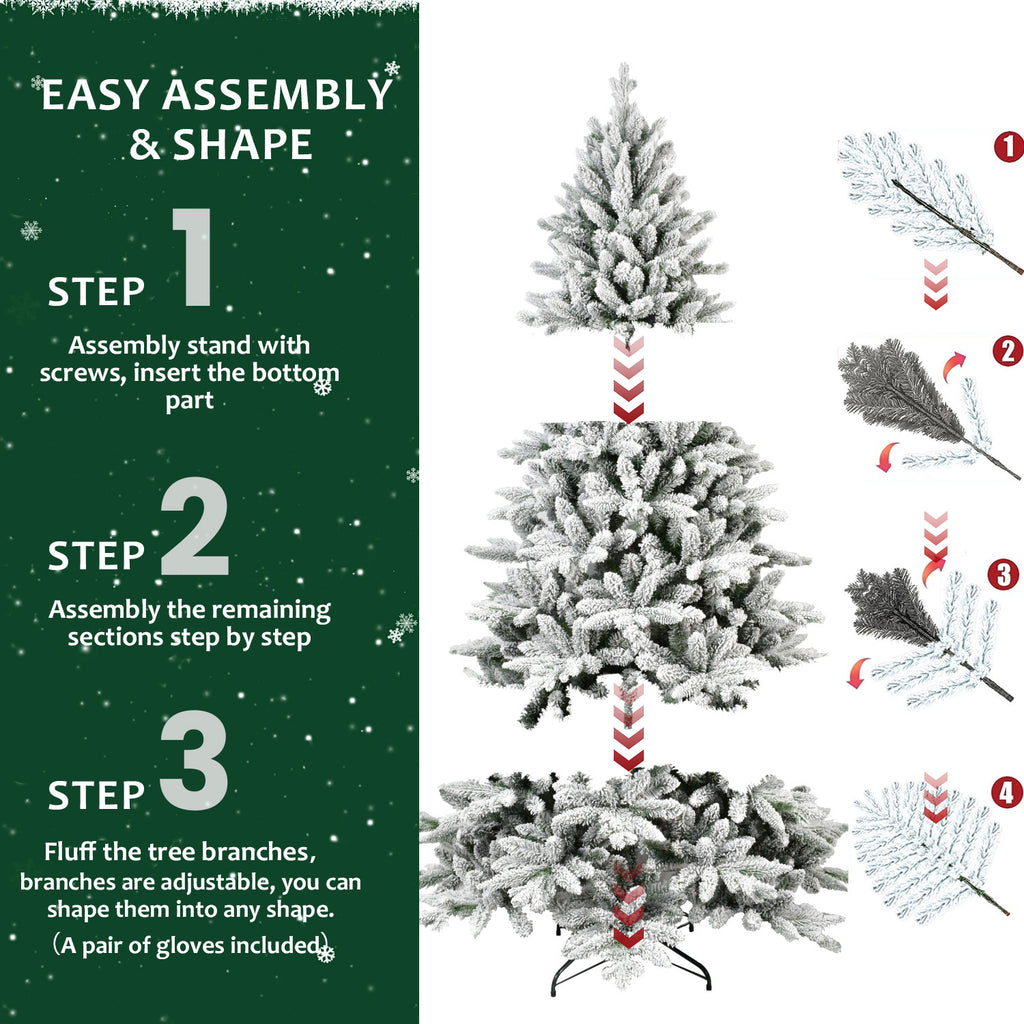 EASY ASSEMBLY & SHAPE

STEP 1

Assembly stand with screws, insert the bottom part

STEP 2

Assembly the remaining sections step by step

STEP 3

Fluff the tree branches, branches are adjustable, you can shape them into any shape.

（A pair of gloves included）

1

2

3

4