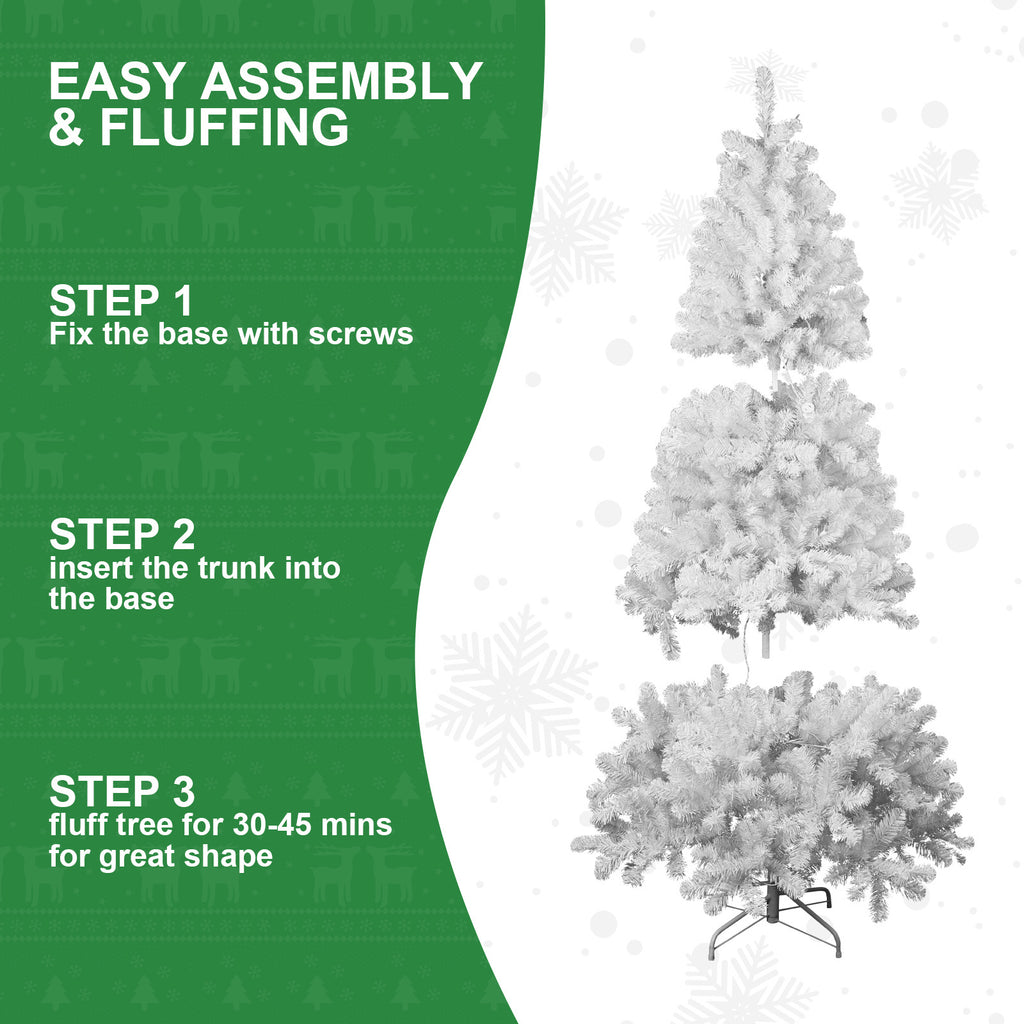 EASY ASSEMBLY & FLUFFING

STEP 1
Fix the base with screws

STEP 2
insert the trunk into the base

STEP 3
fluff tree for 30-45 mins for great shape