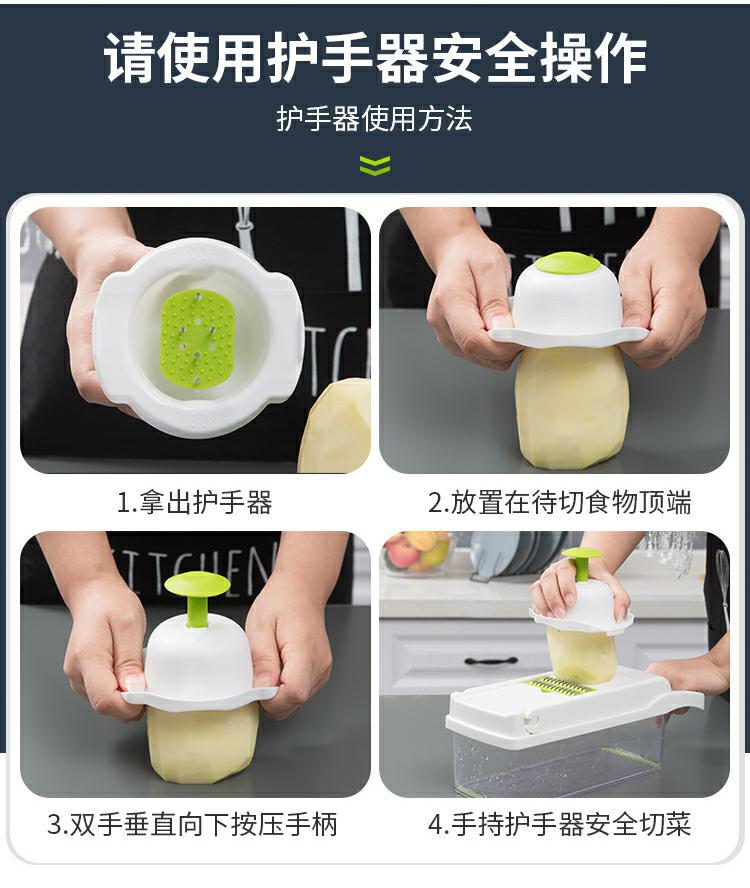 请使用护手器安全操作

护手器使用方法

1.拿出护手器

2.放置在待切食物顶端

3.双手垂直向下按压手柄

4.手持护手器安全切菜