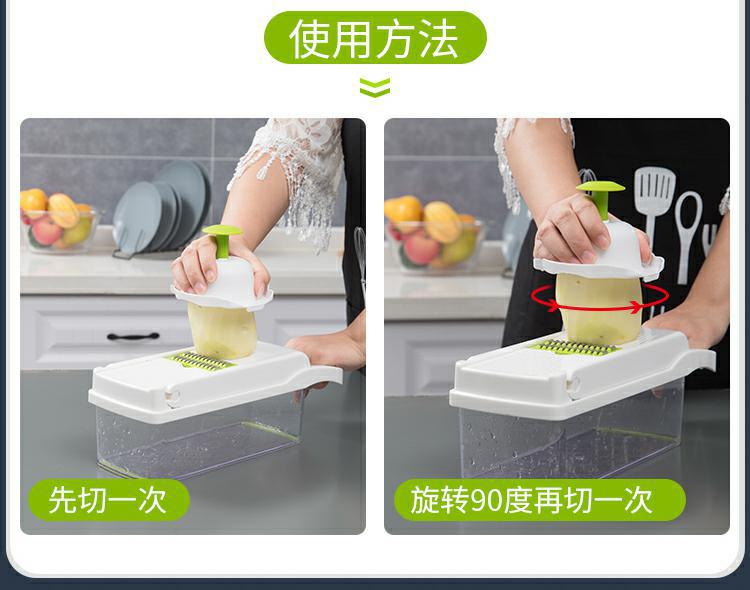 使用方法

先切一次

旋转90度再切一次